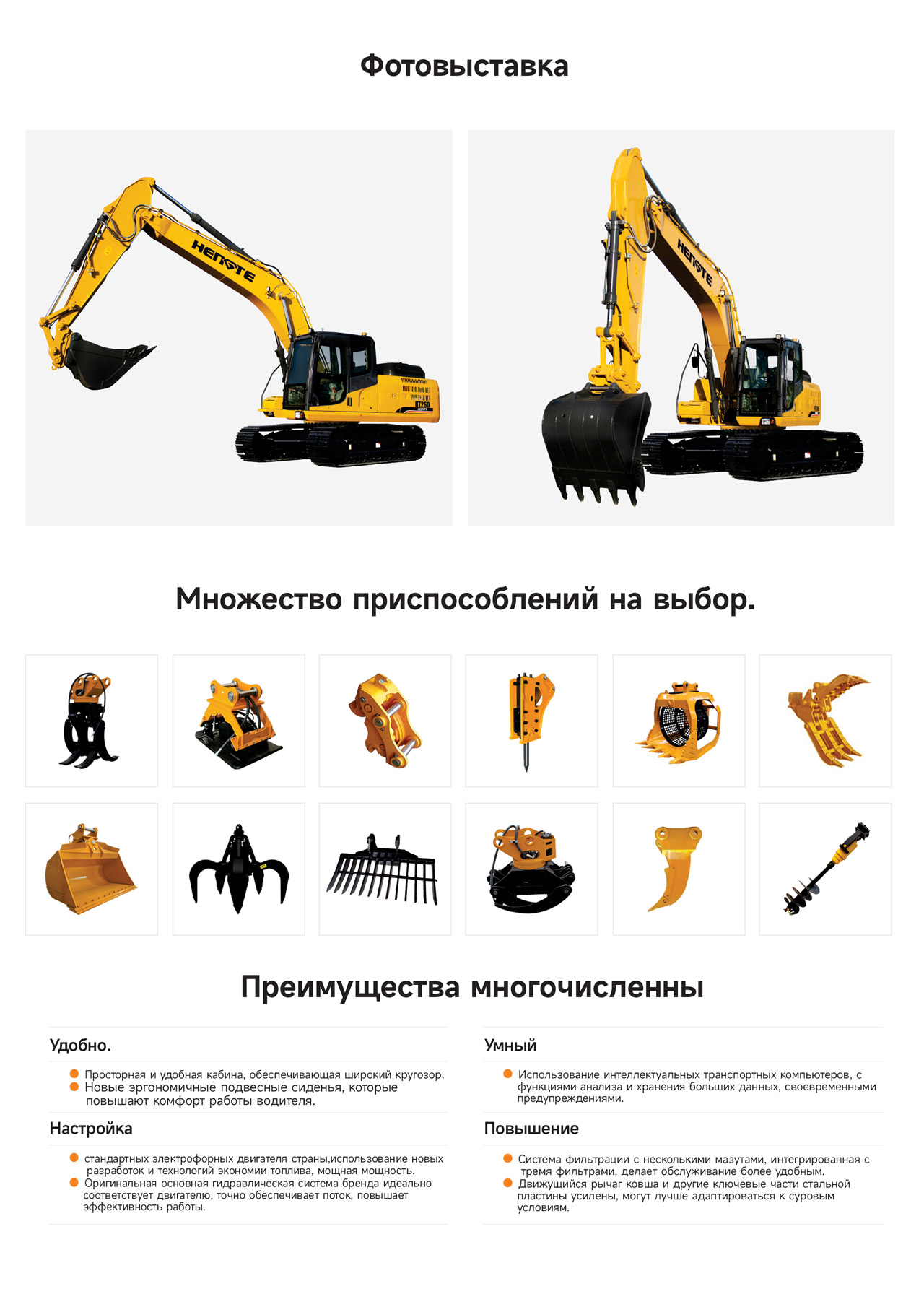 Фотовыставка

HENGTE

HT260

HENGTE

Множество приспособлений на выбор.

Преимущества многочисленны

Удобно.

Просторная и удобная кабина, обеспечивающая широкий кругозор.
Новые эргономичные подвесные сиденья, которые повышают комфорт работы водителя.

Настройка

стандартных электрофорных двигателя страны,использование новых разработок и технологий экономии топлива, мощная мощность.
Оригинальная основная гидравлическая система бренда идеально соответствует двигателю, точно обеспечивает поток, повышает эффективность работы.

Умный

Использование интеллектуальных транспортных компьютеров, с функциями анализа и хранения больших данных, своевременными предупреждениями.

Повышение

Система фильтрации с несколькими мазутами, интегрированная с тремя фильтрами, делает обслуживание более удобным.
Движущийся рычаг ковша и другие ключевые части стальной пластины усилены, могут лучше адаптироваться к суровым условиям.